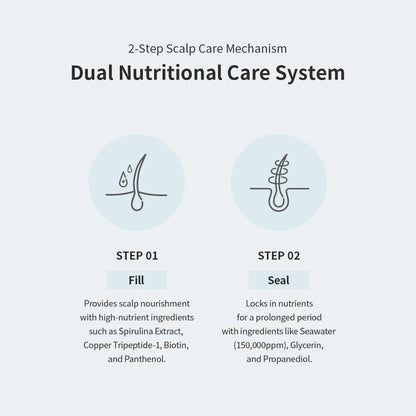 2-Step Scalp Care Mechanism

Dual Nutritional Care System

STEP 01

Fill

Provides scalp nourishment with high-nutrient ingredients such as Spirulina Extract, Copper Tripeptide-1, Biotin, and Panthenol.

STEP 02

Seal

Locks in nutrients for a prolonged period with ingredients like Seawater (150,000ppm), Glycerin, and Propanediol.