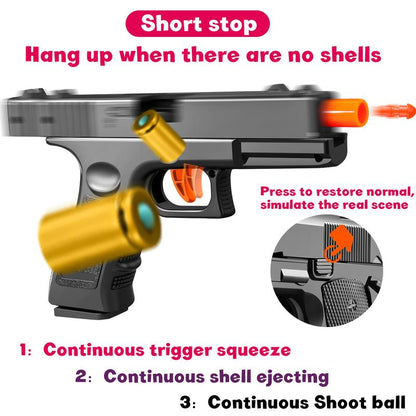 Short stop

Hang up when there are no shells

Press to restore normal, simulate the real scene

1: Continuous trigger squeeze

2: Continuous shell ejecting

3: Continuous Shoot ball