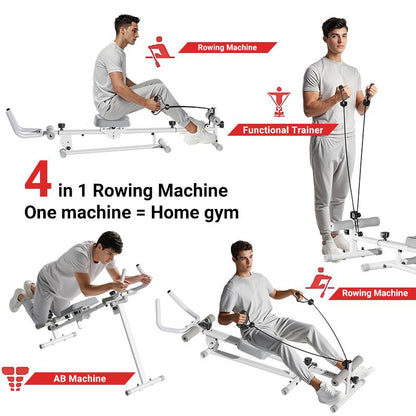 Rowing Machine

Functional Trainer

4 in 1 Rowing Machine
One machine = Home gym

Rowing Machine

AB Machine