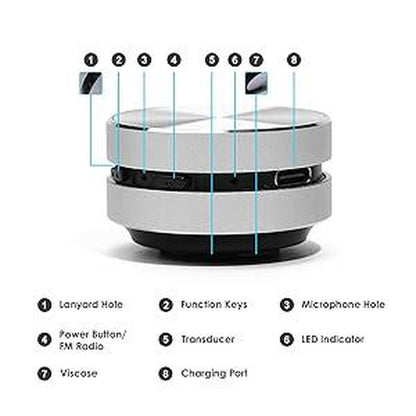 1 2 3 4 5 6 7 8

1 Lanyard Hole
2 Function Keys
3 Microphone Hole
4 Power Button/ FM Radio
5 Transducer
6 LED Indicator
7 Viscose
8 Charging Port